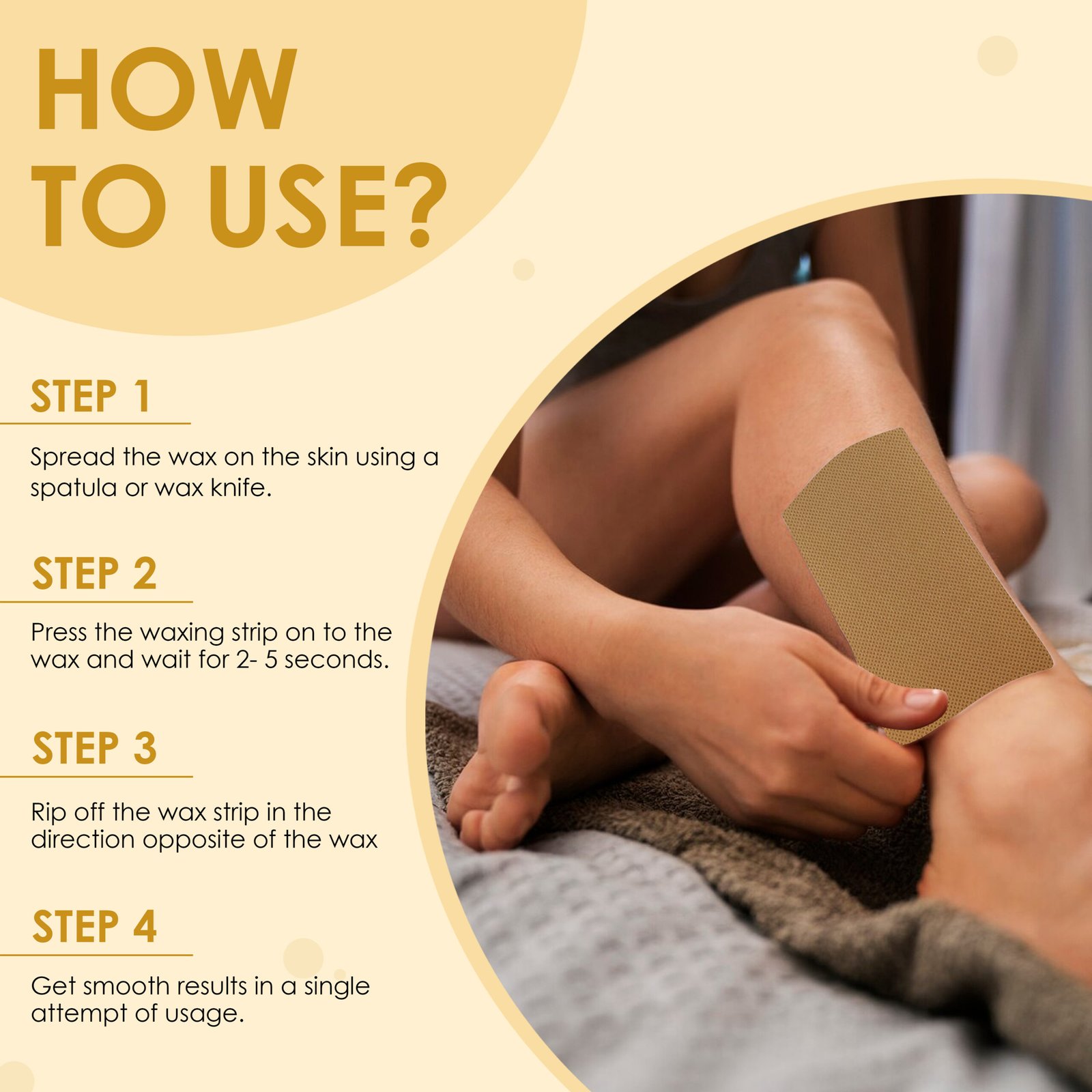 HOW TO USE?

STEP 1

Spread the wax on the skin using a spatula or wax knife.

STEP 2

Press the waxing strip on to the wax and wait for 2- 5 seconds.

STEP 3

Rip off the wax strip in the direction opposite of the wax

STEP 4

Get smooth results in a single attempt of usage.